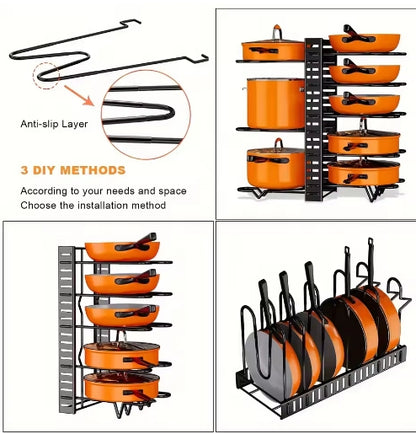 Anti-slip Layer

3 DIY METHODS

According to your needs and space
Choose the installation method