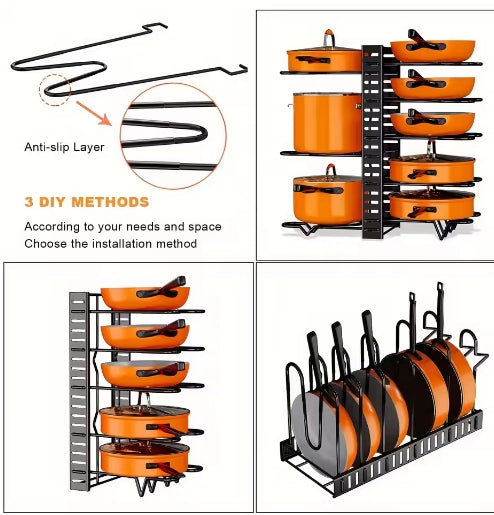 Anti-slip Layer

3 DIY METHODS

According to your needs and space
Choose the installation method